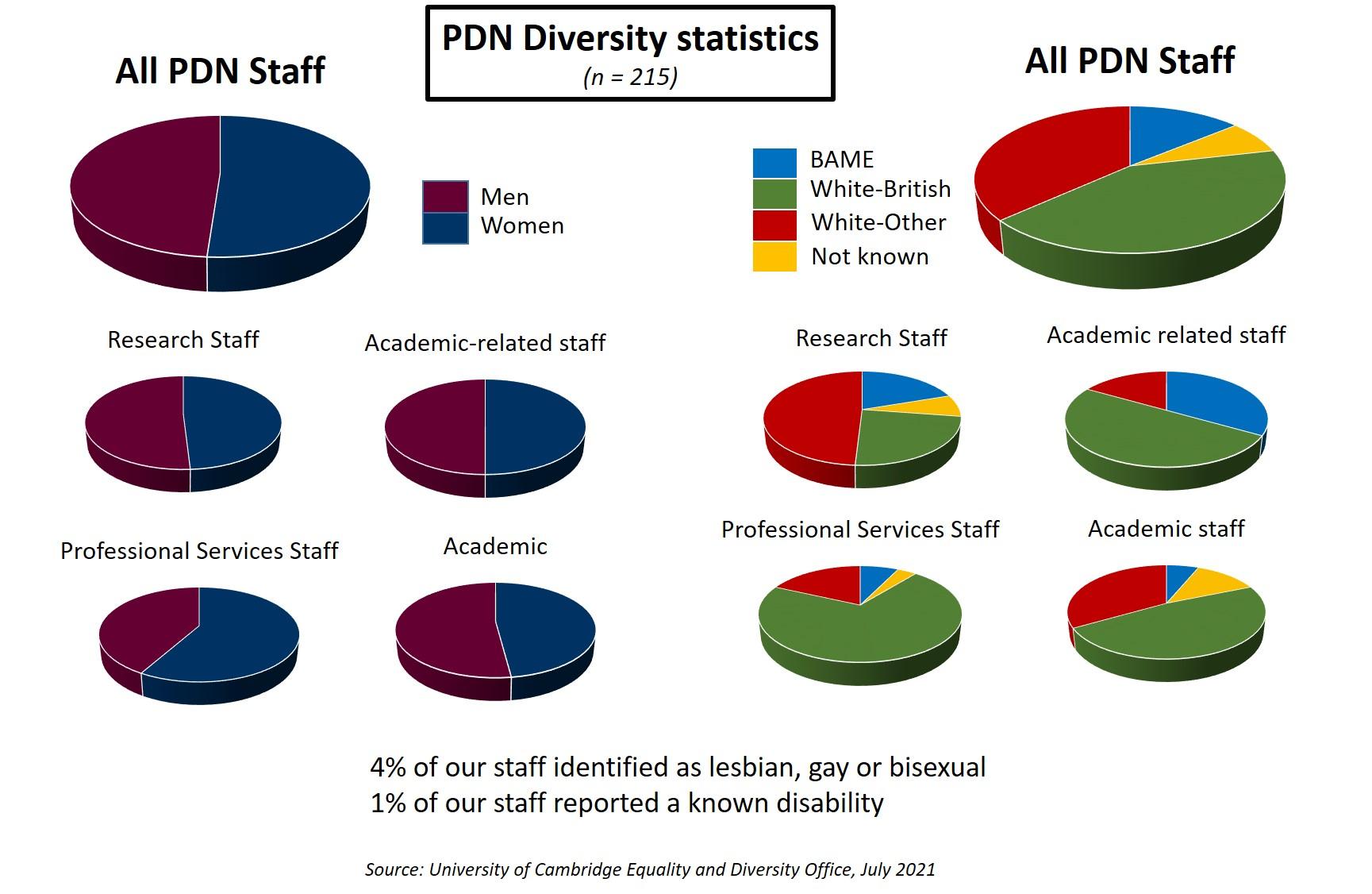 PDN Diversity statistics
(n = 215)

All PDN Staff

Men
Women

Research Staff

Academic-related staff

Professional Services Staff

Academic

All PDN Staff

BAME
White-British
White-Other
Not known

Research Staff

Academic related staff

Professional Services Staff

Academic staff

4% of our staff identified as lesbian, gay or bisexual
1% of our staff reported a known disability

Source: University of Cambridge Equality and Diversity Office, July 2021